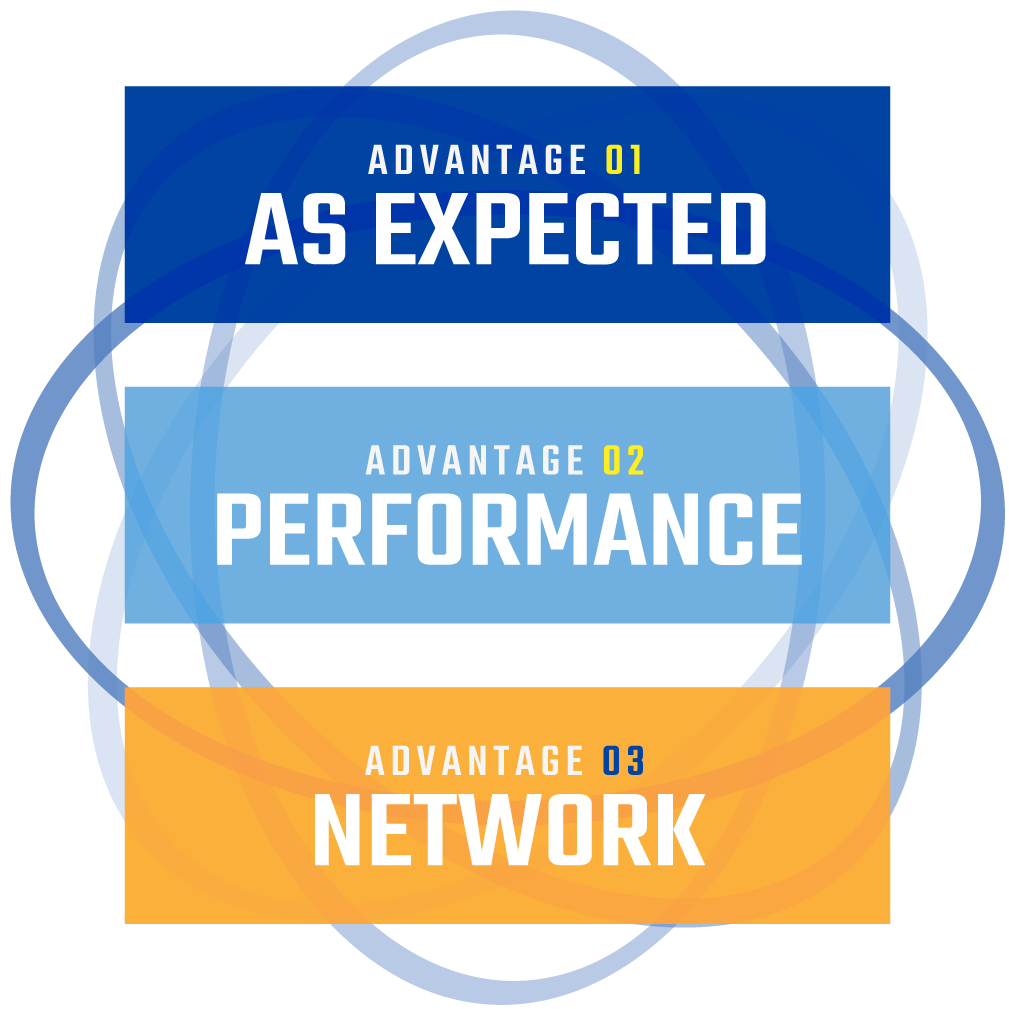 ADVANTAGE 01
AS EXPECTED

ADVANTAGE 02
PERFORMANCE

ADVANTAGE 03
NETWORK