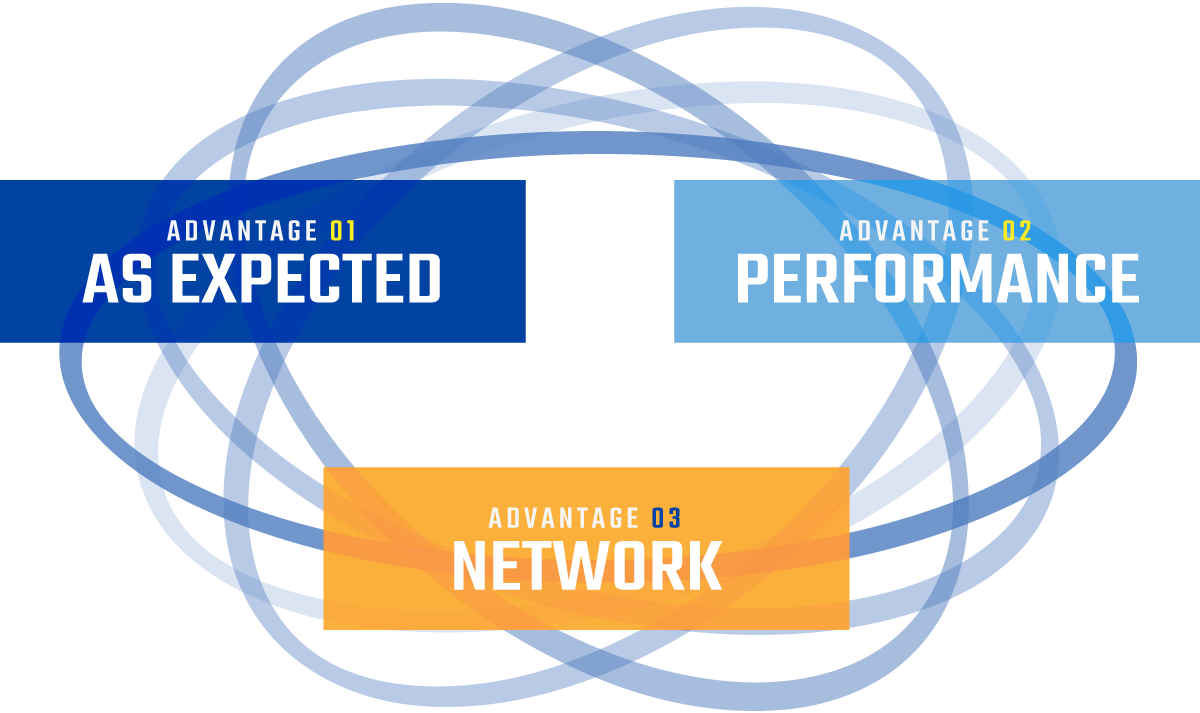 ADVANTAGE 01
AS EXPECTED

ADVANTAGE 02
PERFORMANCE

ADVANTAGE 03
NETWORK